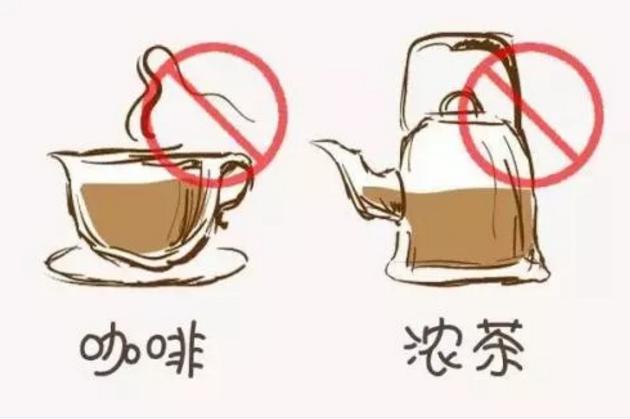 咖啡

浓茶